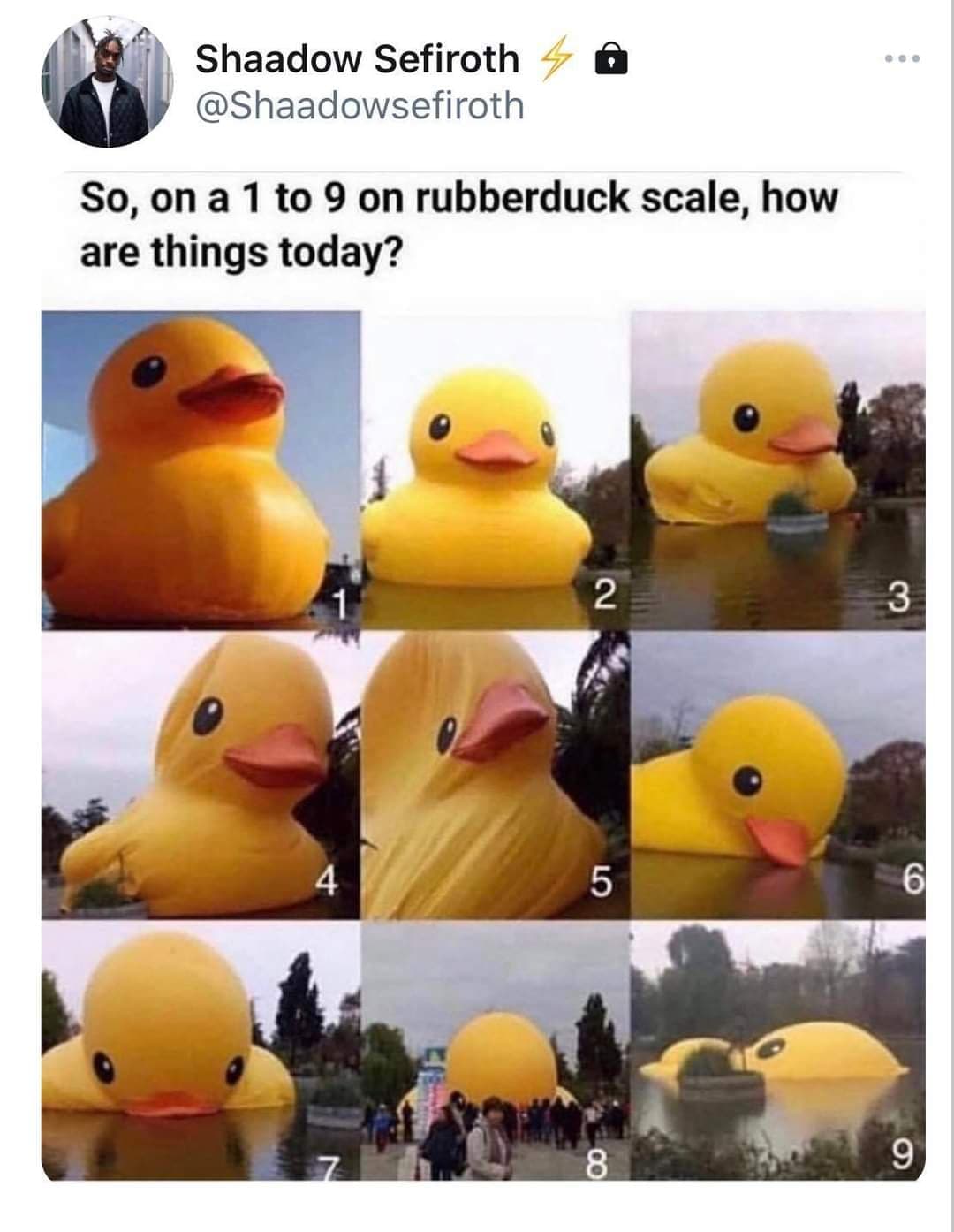 Shaadow Sefiroth
@Shaadowsefiroth

So, on a 1 to 9 on rubberduck scale, how are things today?

1
2
3
4
5
6
7
8
9